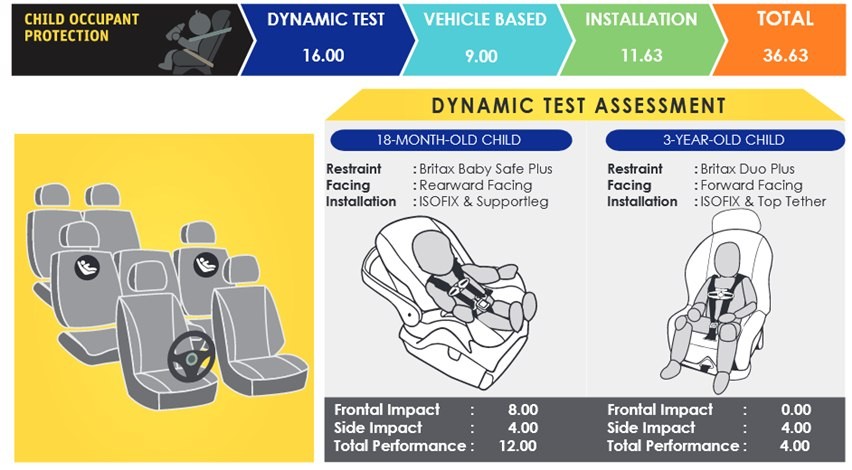 CHILD OCCUPANT PROTECTION

DYNAMIC TEST
16.00

VEHICLE BASED
9.00

INSTALLATION
11.63

TOTAL
36.63

DYNAMIC TEST ASSESSMENT

18-MONTH-OLD CHILD

Restraint : Britax Baby Safe Plus
Facing : Rearward Facing
Installation : ISOFIX & Supportleg

Frontal Impact : 8.00
Side Impact : 4.00
Total Performance : 12.00

3-YEAR-OLD CHILD

Restraint : Britax Duo Plus
Facing : Forward Facing
Installation : ISOFIX & Top Tether

Frontal Impact : 0.00
Side Impact : 4.00
Total Performance : 4.00