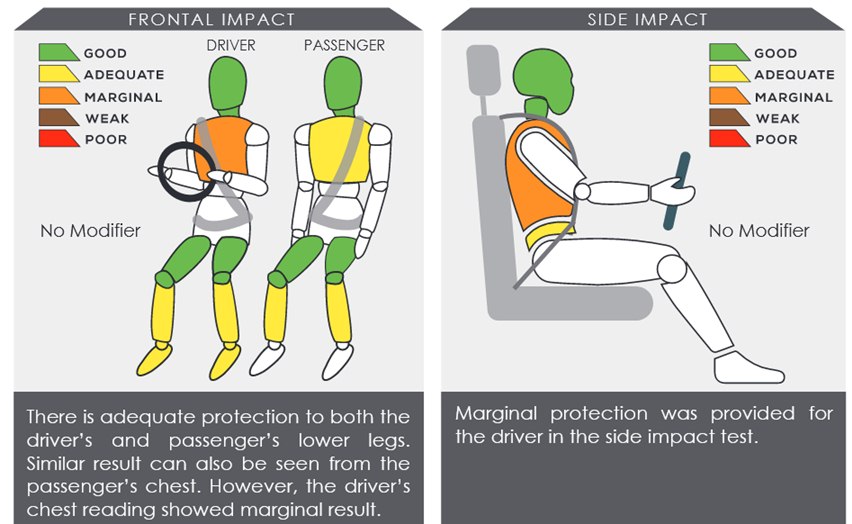 FRONTAL IMPACT

GOOD
ADEQUATE
MARGINAL
WEAK
POOR

DRIVER

PASSENGER

No Modifier

There is adequate protection to both the driver's and passenger's lower legs. Similar result can also be seen from the passenger's chest. However, the driver's chest reading showed marginal result.

SIDE IMPACT

GOOD
ADEQUATE
MARGINAL
WEAK
POOR

No Modifier

Marginal protection was provided for the driver in the side impact test.