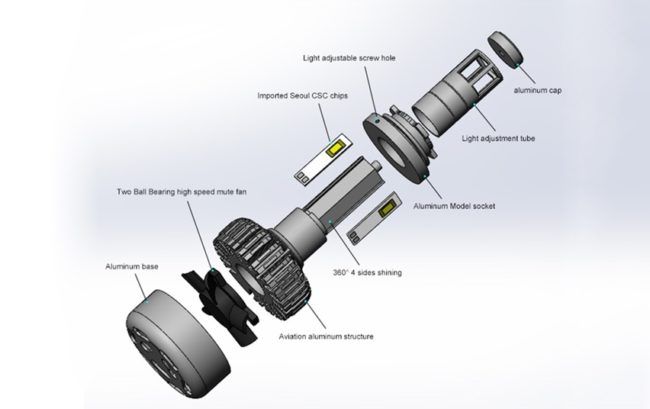 Light adjustable screw hole

aluminum cap

Imported Seoul CSC chips

Light adjustment tube

Two Ball Bearing high speed mute fan

Aluminum Model socket

Aluminum base

360° 4 sides shining

Aviation aluminum structure