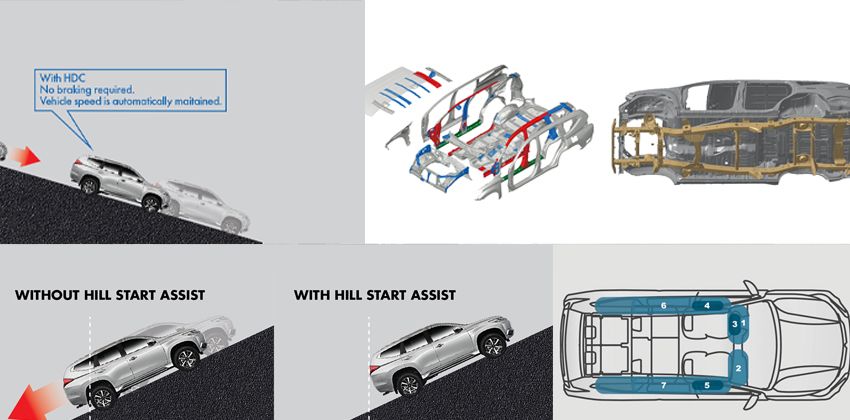 With HDC
No braking required.
Vehicle speed is automatically maitained.

WITHOUT HILL START ASSIST

WITH HILL START ASSIST

6
4
3
1
2
7
5