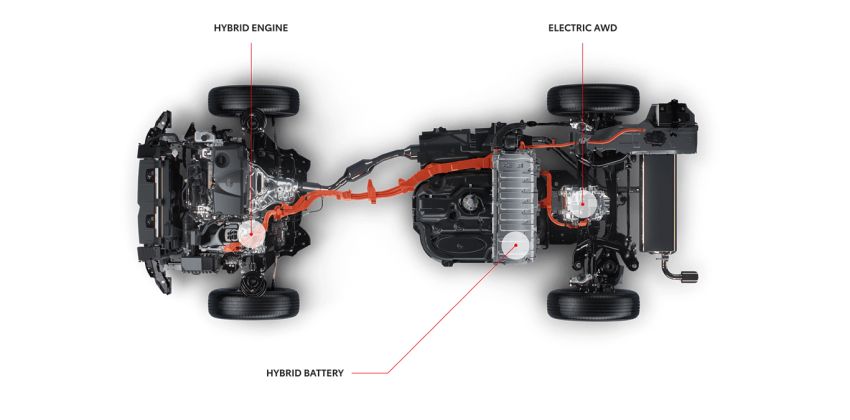 HYBRID ENGINE

ELECTRIC AWD

HYBRID BATTERY