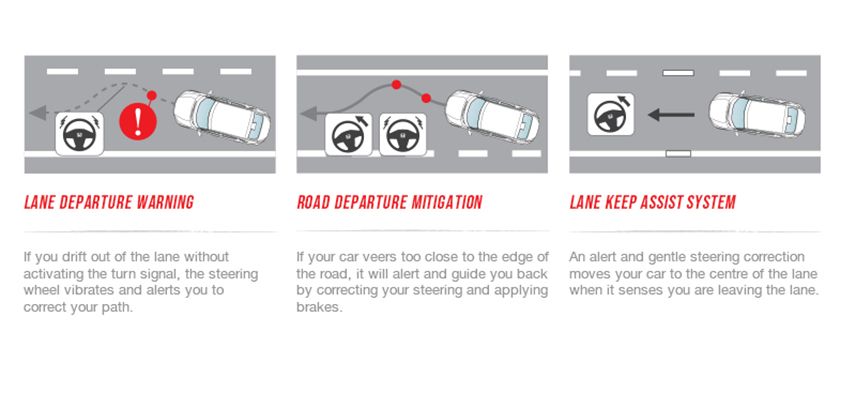 LANE DEPARTURE WARNING

If you drift out of the lane without activating the turn signal, the steering wheel vibrates and alerts you to correct your path.

ROAD DEPARTURE MITIGATION

If your car veers too close to the edge of the road, it will alert and guide you back by correcting your steering and applying brakes.

LANE KEEP ASSIST SYSTEM

An alert and gentle steering correction moves your car to the centre of the lane when it senses you are leaving the lane.