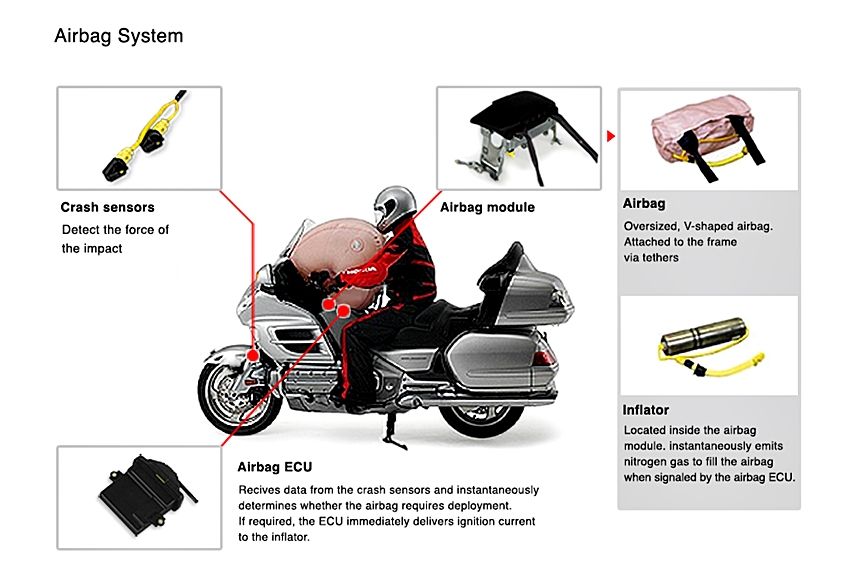 Airbag System

Crash sensors
Detect the force of the impact

Airbag module

Airbag
Oversized, V-shaped airbag. Attached to the frame via tethers

Inflator
Located inside the airbag module. instantaneously emits nitrogen gas to fill the airbag when signaled by the airbag ECU.

Airbag ECU
Recives data from the crash sensors and instantaneously determines whether the airbag requires deployment.
If required, the ECU immediately delivers ignition current to the inflator.