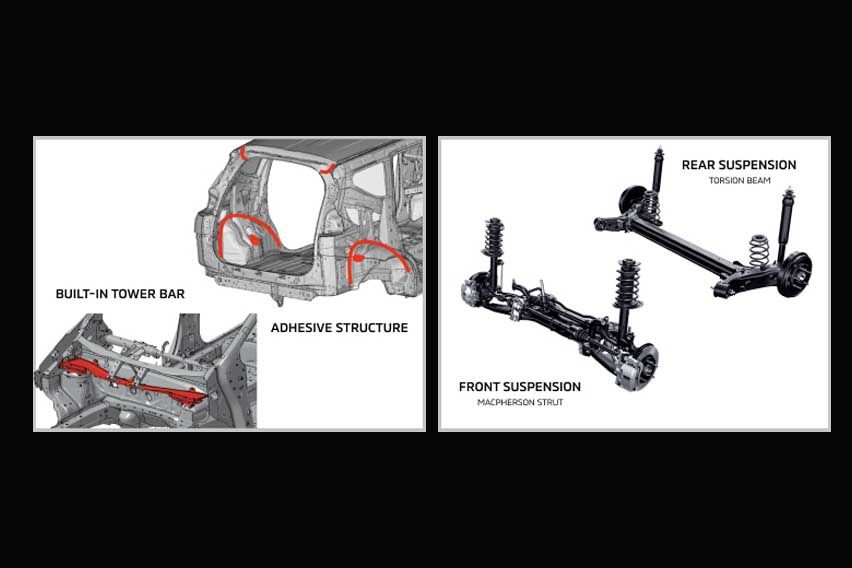 BUILT-IN TOWER BAR

ADHESIVE STRUCTURE

REAR SUSPENSION
TORSION BEAM

FRONT SUSPENSION
MACPHERSON STRUT