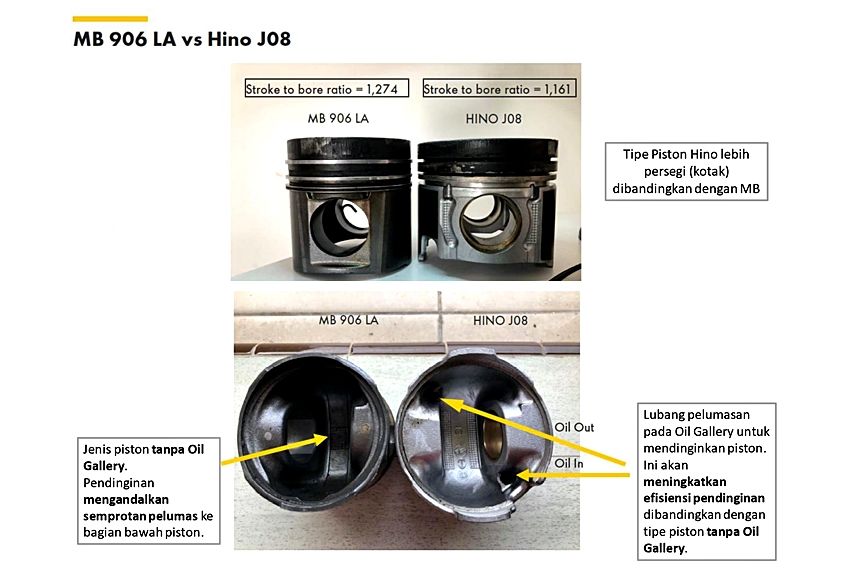 MB 906 LA vs Hino J08

Stroke to bore ratio = 1,274

Stroke to bore ratio = 1,161

MB 906 LA

HINO J08

Tipe Piston Hino lebih persegi (kotak) dibandingkan dengan MB

MB 906 LA

HINO J08

Oil Out

Oil In

Jenis piston tanpa Oil Gallery. Pendinginan mengandalkan semprotan pelumas ke bagian bawah piston.

Lubang pelumasan pada Oil Gallery untuk mendinginkan piston. Ini akan meningkatkan efisiensi pendinginan dibandingkan dengan tipe piston tanpa Oil Gallery.