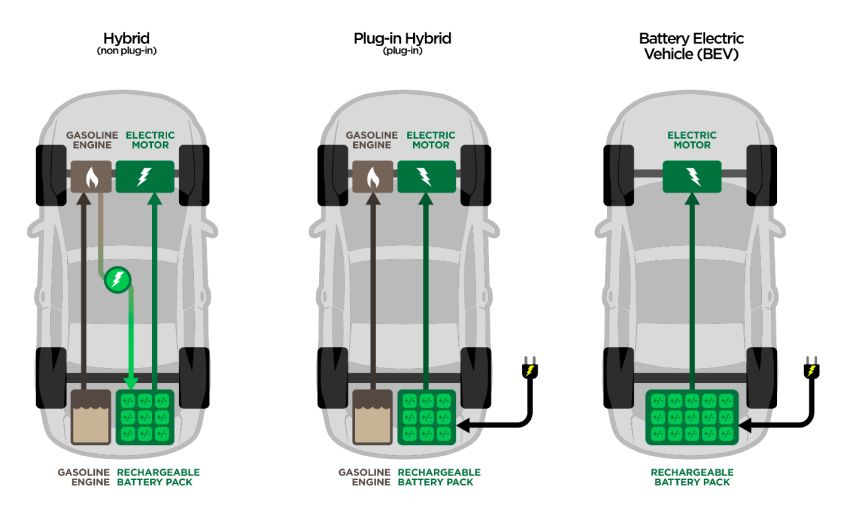 Hybrid
(non plug-in)

GASOLINE ENGINE
ELECTRIC MOTOR

GASOLINE ENGINE
RECHARGEABLE BATTERY PACK

Plug-in Hybrid
(plug-in)

GASOLINE ENGINE
ELECTRIC MOTOR

GASOLINE ENGINE
RECHARGEABLE BATTERY PACK

Battery Electric Vehicle (BEV)

ELECTRIC MOTOR

RECHARGEABLE BATTERY PACK